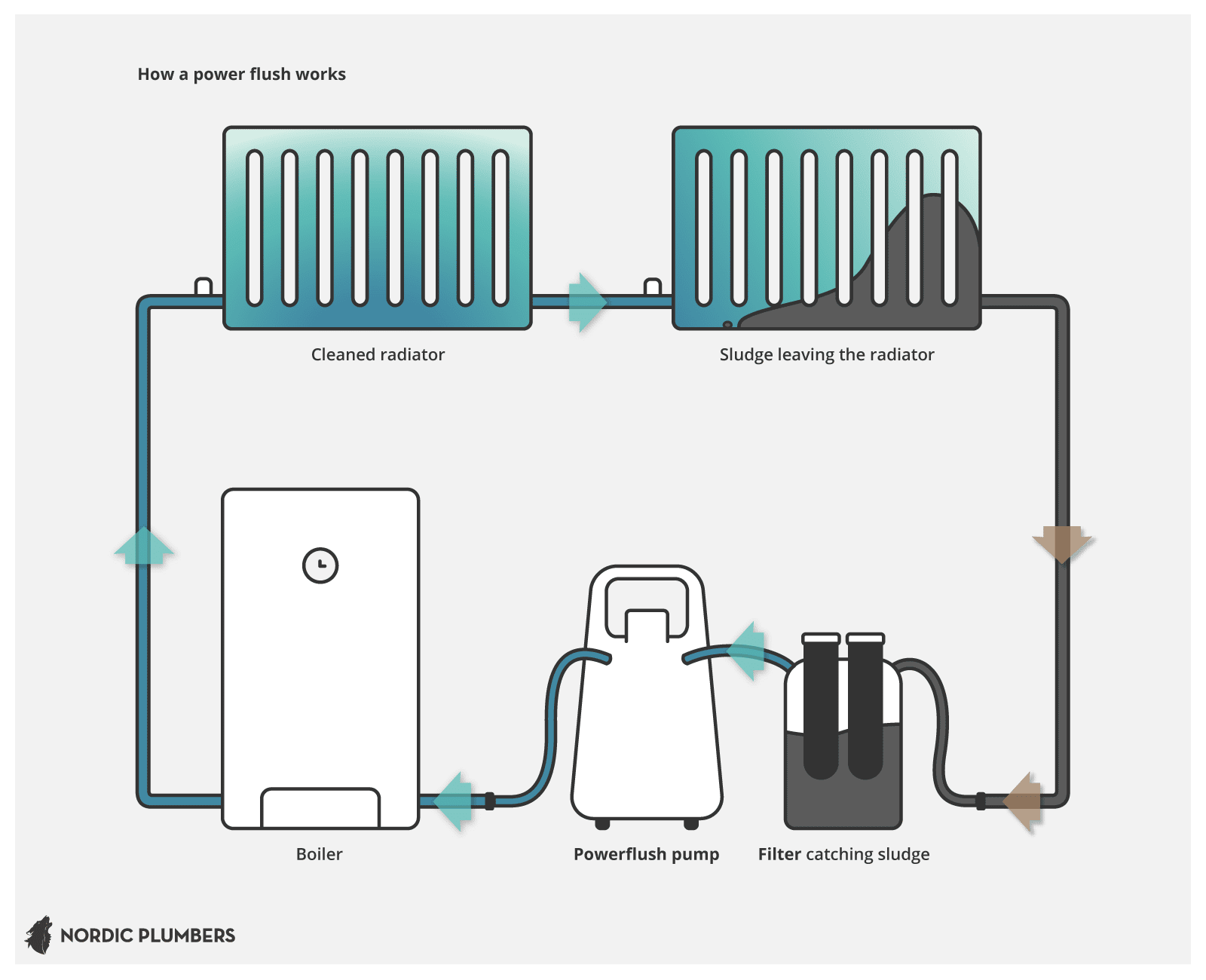 How a power flush works

Cleaned radiator

Sludge leaving the radiator

Boiler

Powerflush pump

Filter catching sludge

NORDIC PLUMBERS